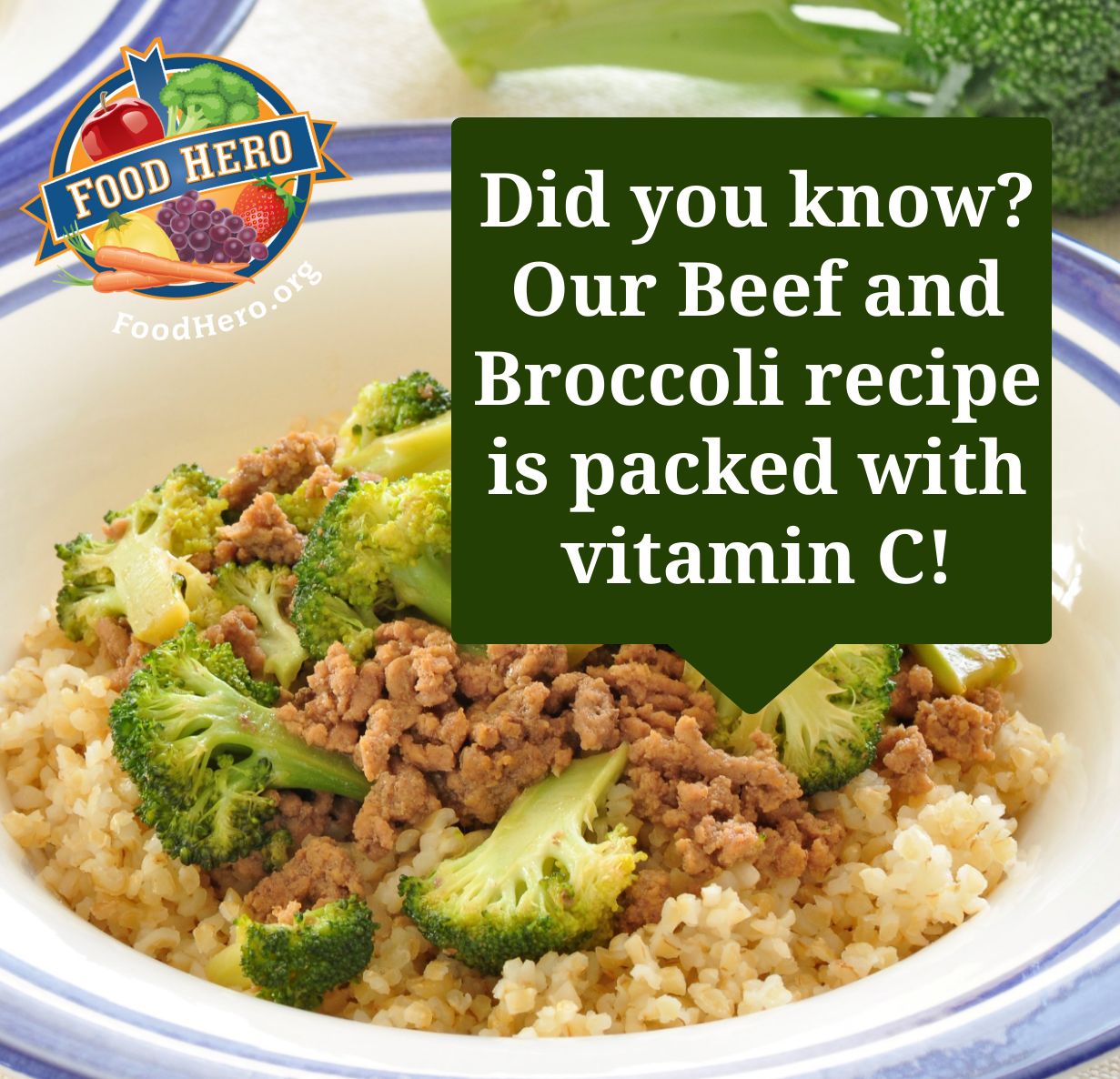 FOOD HERO
FoodHero.org

Did you know? Our Beef and Broccoli recipe is packed with vitamin C!